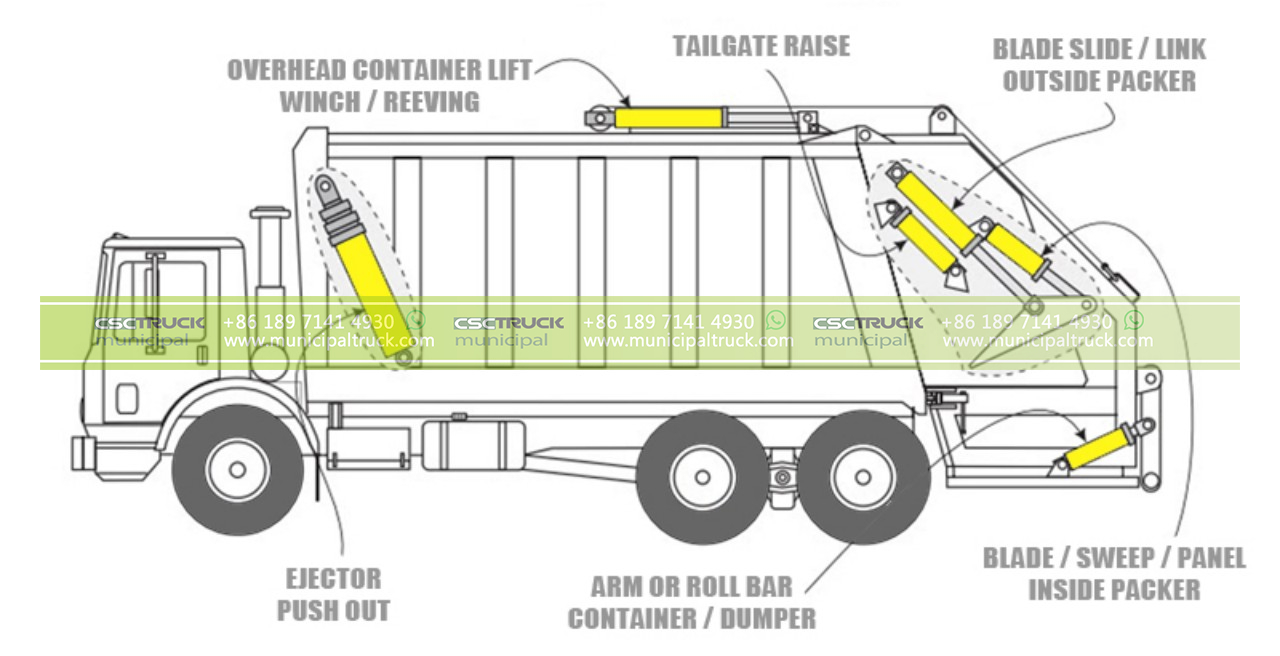 OVERHEAD CONTAINER LIFT WINCH / REEVING

TAILGATE RAISE

BLADE SLIDE / LINK OUTSIDE PACKER

CSCTRUCK municipal +86 189 7141 4930 www.municipaltruck.com

CSCTRUCK municipal +86 189 7141 4930 www.municipaltruck.com

CSCTRUCK municipal +86 189 7141 4930 www.municipaltruck.com

EJECTOR PUSH OUT

ARM OR ROLL BAR CONTAINER / DUMPER

BLADE / SWEEP / PANEL INSIDE PACKER